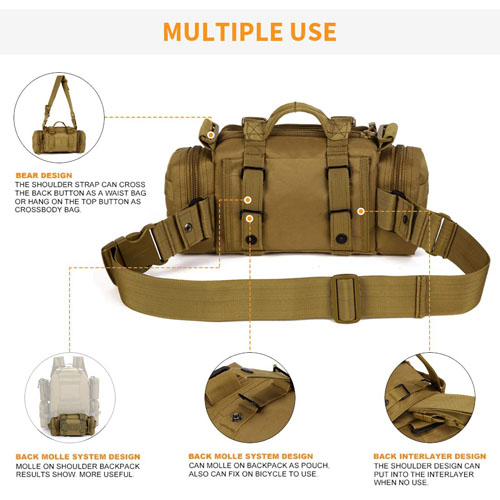 MULTIPLE USE

BEAR DESIGN
THE SHOULDER STRAP CAN CROSS THE BACK BUTTON AS A WAIST BAG OR HANG ON THE TOP BUTTON AS CROSSBODY BAG.

BACK MOLLE SYSTEM DESIGN
MOLLE ON SHOULDER BACKPACK RESULTS SHOW. MORE USEFUL.

BACK MOLLE SYSTEM DESIGN
CAN MOLLE ON BACKPACK AS POUCH, ALSO CAN FIX ON BICYCLE TO USE.

BACK INTERLAYER DESIGN
THE SHOULDER DESIGN CAN PUT INTO THE INTERLAYER WHEN NO USE.